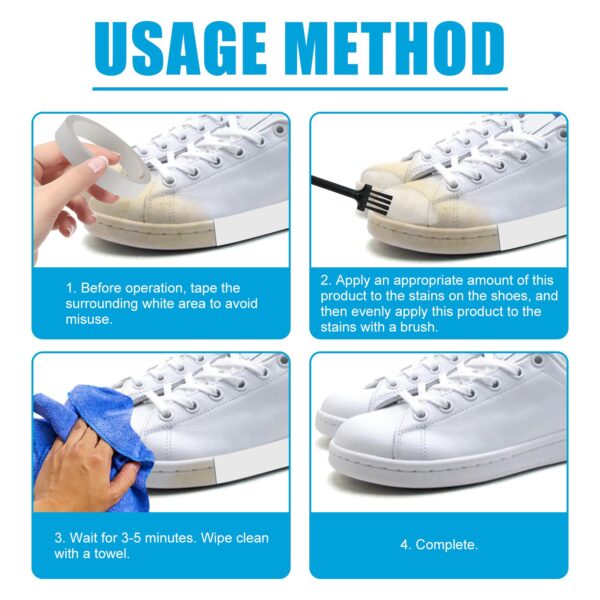 USAGE METHOD

1. Before operation, tape the surrounding white area to avoid misuse.

2. Apply an appropriate amount of this product to the stains on the shoes, and then evenly apply this product to the stains with a brush.

3. Wait for 3-5 minutes. Wipe clean with a towel.

4. Complete.